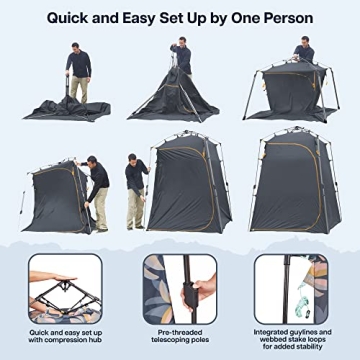 Quick and Easy Set Up by One Person

Quick and easy set up with compression hub

Pre-threaded telescoping poles

Integrated guylines and webbed stake loops for added stability