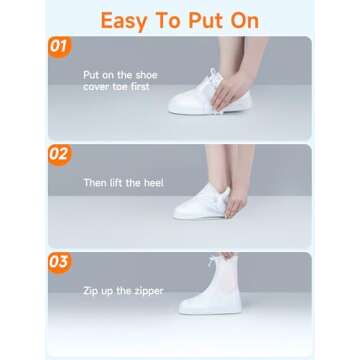 Easy To Put On

01

Put on the shoe cover toe first

02

Then lift the heel

03

Zip up the zipper