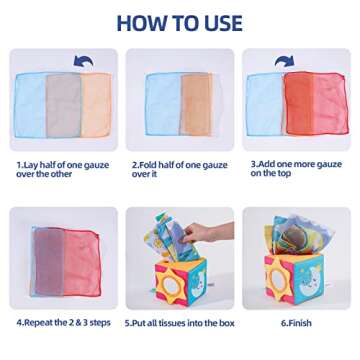 HOW TO USE

1.Lay half of one gauze over the other

2.Fold half of one gauze over it

3.Add one more gauze on the top

4.Repeat the 2 & 3 steps

5.Put all tissues into the box

6.Finish