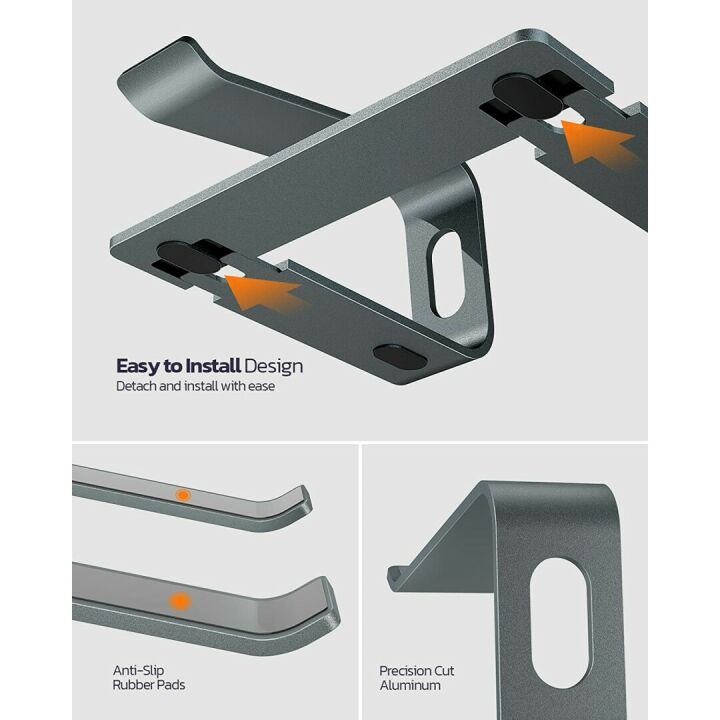 Easy to Install Design
Detach and install with ease

Anti-Slip
Rubber Pads

Precision Cut
Aluminum