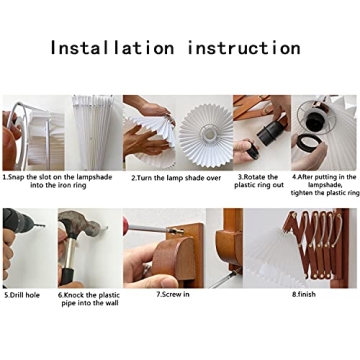 Installation instruction

1.Snap the slot on the lampshade into the iron ring

2.Turn the lamp shade over

3.Rotate the plastic ring out

4.After putting in the lampshade, tighten the plastic ring

5.Drill hole

6.Knock the plastic pipe into the wall

7.Screw in

8.finish