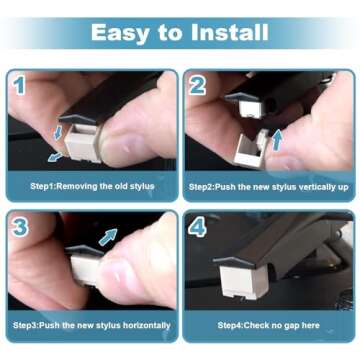 Easy to Install

1

Step1:Removing the old stylus

2

Step2:Push the new stylus vertically up

3

Step3:Push the new stylus horizontally

4

Step4:Check no gap here