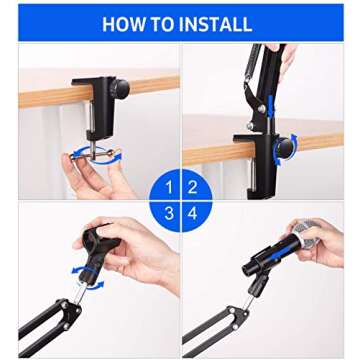 HOW TO INSTALL

1 2
3 4