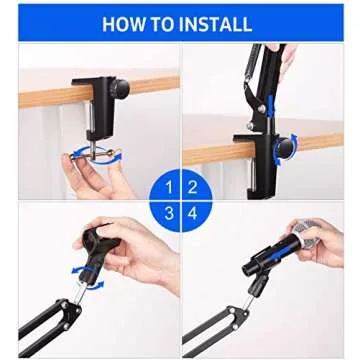 HOW TO INSTALL

1 2
3 4