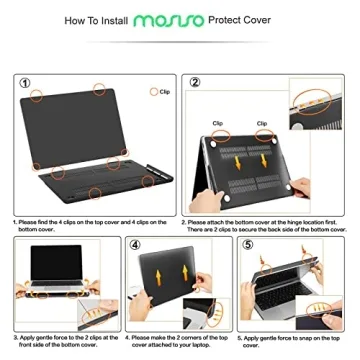 How To Install mosiso Protect Cover

①

Clip

1. Please find the 4 clips on the top cover and 4 clips on the bottom cover.

②

Clip

Clip

2. Please attach the bottom cover at the hinge location first. There are 2 clips to secure the back side of the bottom cover.

3. Apply gentle force to the 2 clips at the front side of the bottom cover.

④

4. Please make the 2 corners of the top cover attached to your laptop.

⑤

5. Apply gentle force to snap on the top cover.