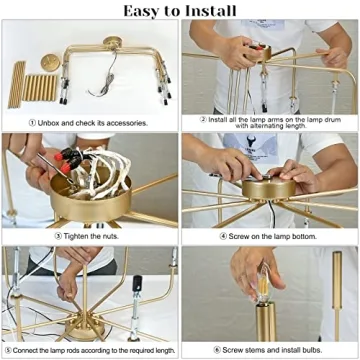 Easy to Install

① Unbox and check its accessories.

② Install all the lamp arms on the lamp drum with alternating length.

③ Tighten the nuts.

④ Screw on the lamp bottom.

⑤ Connect the lamp rods according to the required length.

⑥ Screw stems and install bulbs.