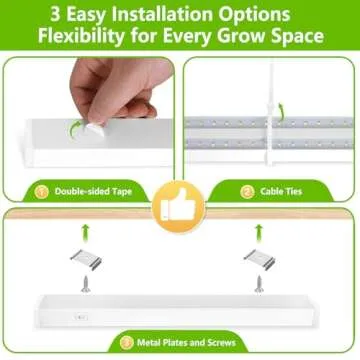 3 Easy Installation Options
Flexibility for Every Grow Space

1 Double-sided Tape

2 Cable Ties

3 Metal Plates and Screws