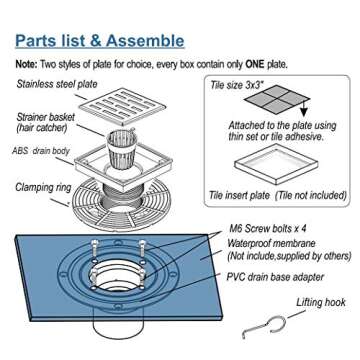 Parts list & Assemble

Note: Two styles of plate for choice, every box contain only ONE plate.

Stainless steel plate

Strainer basket (hair catcher)

ABS drain body

Clamping ring

Tile size 3x3"

Attached to the plate using thin set or tile adhesive.

Tile insert plate (Tile not included)

M6 Screw bolts x 4

Waterproof membrane (Not include,supplied by others)

PVC drain base adapter

Lifting hook