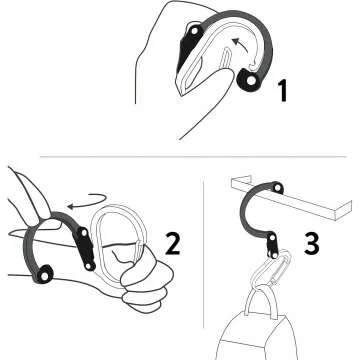 1

2

3