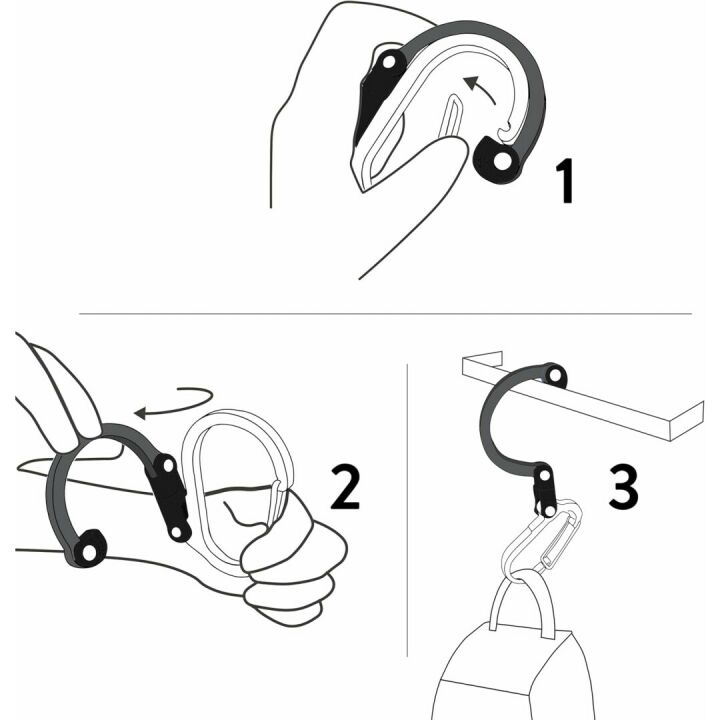 1

2

3