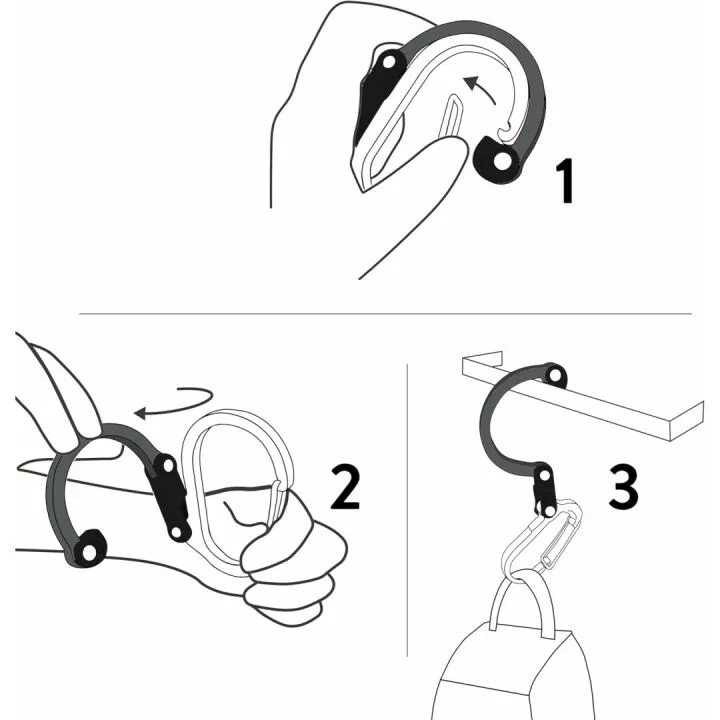 1

2

3