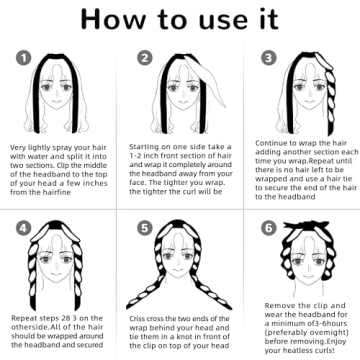 How to use it

1

Very lightly spray your hair with water and split it into two sections. Clip the middle of the headband to the top of your head a few inches from the hairfine

2

Starting on one side take a 1-2 inch front section of hair and wrap it completely around the headband away from your face. The tighter you wrap. the tighter the curl will be

3

Continue to wrap the hair adding another section each time you wrap.Repeat until there is no hair left to be wrapped and use a hair tie to secure the end of the hair to the headband

4

Repeat steps 28 3 on the otherside.All of the hair should be wrapped around the headband and secured

5

Criss cross the two ends of the wrap behind your head and tie them in a knot in front of the clip on top of your head

6

Remove the clip and wear the headband for a minimum of3-6hours (preferably ovemight) before removing.Enjoy your heatless curls!