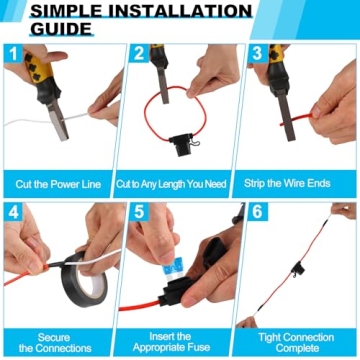 SIMPLE INSTALLATION GUIDE

1
Cut the Power Line

2
Cut to Any Length You Need

3
Strip the Wire Ends

4
Secure the Connections

5
Insert the Appropriate Fuse

6
Tight Connection Complete