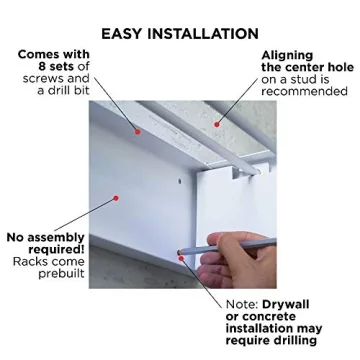 EASY INSTALLATION

Comes with 8 sets of screws and a drill bit

Aligning the center hole on a stud is recommended

No assembly required! Racks come prebuilt

Note: Drywall or concrete installation may require drilling