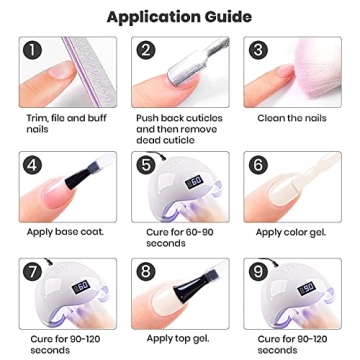 Application Guide

1
Trim, file and buff nails

2
Push back cuticles and then remove dead cuticle

3
Clean the nails

4
Apply base coat.

5
60
Cure for 60-90 seconds

6
Apply color gel.

7
60
Cure for 90-120 seconds

8
Apply top gel.

9
90
Cure for 90-120 seconds