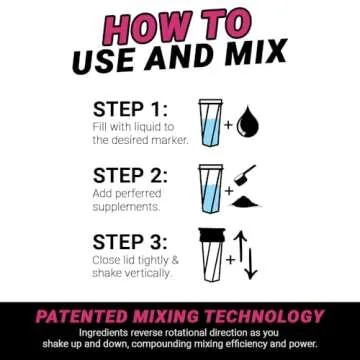 HOW TO
USE AND MIX

STEP 1:
Fill with liquid to the desired marker.

+

STEP 2:
Add perferred supplements.

+

STEP 3:
Close lid tightly & shake vertically.

+

PATENTED MIXING TECHNOLOGY
Ingredients reverse rotational direction as you shake up and down, compounding mixing efficiency and power.