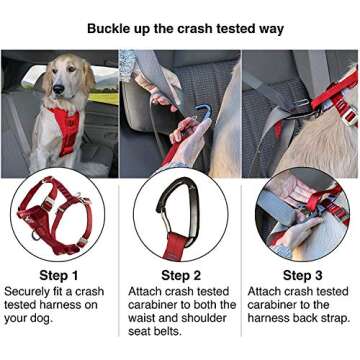 Buckle up the crash tested way

Step 1
Securely fit a crash tested harness on your dog.

Step 2
Attach crash tested carabiner to both the waist and shoulder seat belts.

Step 3
Attach crash tested carabiner to the harness back strap.