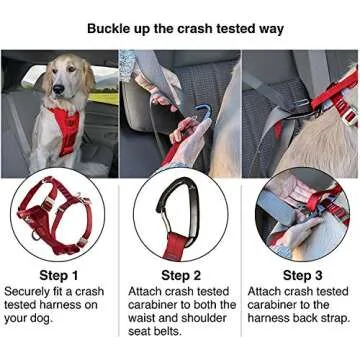 Buckle up the crash tested way

Step 1
Securely fit a crash tested harness on your dog.

Step 2
Attach crash tested carabiner to both the waist and shoulder seat belts.

Step 3
Attach crash tested carabiner to the harness back strap.