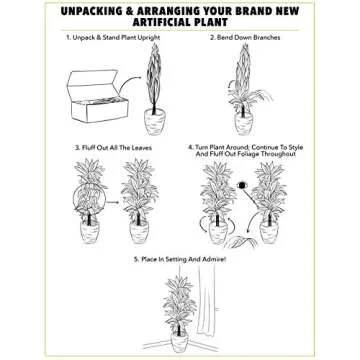 UNPACKING & ARRANGING YOUR BRAND NEW ARTIFICIAL PLANT

1. Unpack & Stand Plant Upright

2. Bend Down Branches

3. Fluff Out All The Leaves

4. Turn Plant Around; Continue To Style And Fluff Out Foliage Throughout

5. Place In Setting And Admire!