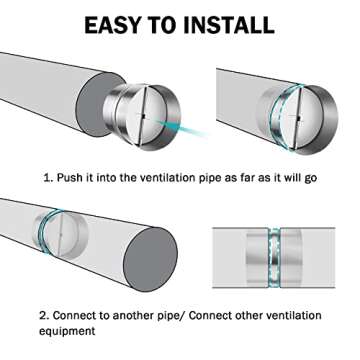 EASY TO INSTALL

1. Push it into the ventilation pipe as far as it will go

2. Connect to another pipe/ Connect other ventilation equipment