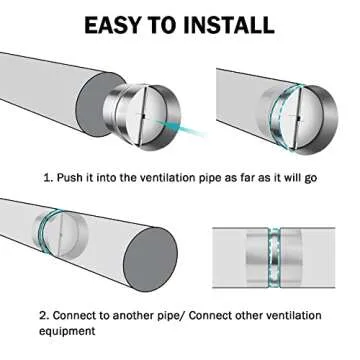 EASY TO INSTALL

1. Push it into the ventilation pipe as far as it will go

2. Connect to another pipe/ Connect other ventilation equipment