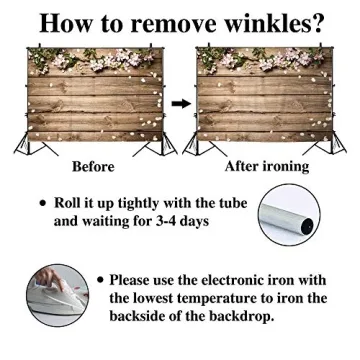 How to remove winkles?

Before

After ironing

• Roll it up tightly with the tube and waiting for 3-4 days

• Please use the electronic iron with the lowest temperature to iron the backside of the backdrop.