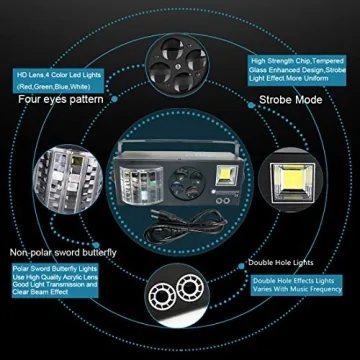 HD Lens,4 Color Led Lights (Red,Green,Blue,White)

Four eyes pattern

High Strength Chip,Tempered Glass Enhanced Design,Strobe Light Effect More Uniform

Strobe Mode

Non-polar sword butterfly

Polar Sword Butterfly Lights Use High Quality Acrylic Lens Good Light Transmission and Clear Beam Effect

Double Hole Lights

Double Hole Effects Lights Varies With Music Frequency