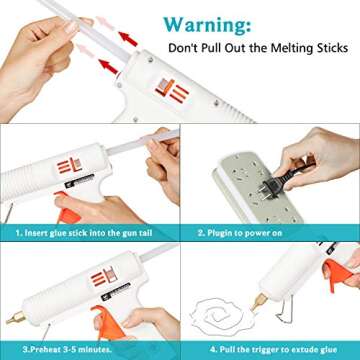 Warning:
Don't Pull Out the Melting Sticks

1. Insert glue stick into the gun tail

2. Plugin to power on

3.Preheat 3-5 minutes.

4. Pull the trigger to extude glue