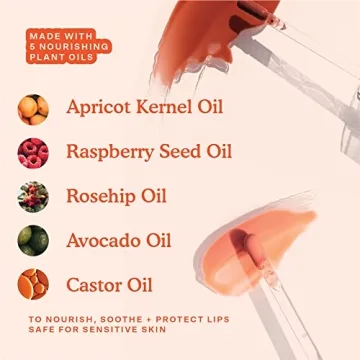 MADE WITH
5 NOURISHING
PLANT OILS

Apricot Kernel Oil

Raspberry Seed Oil

Rosehip Oil

Avocado Oil

Castor Oil

TO NOURISH, SOOTHE + PROTECT LIPS
SAFE FOR SENSITIVE SKIN