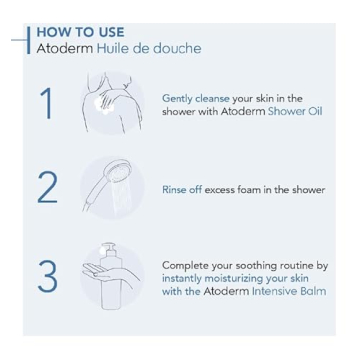 HOW TO USE
Atoderm Huile de douche

1

Gently cleanse your skin in the shower with Atoderm Shower Oil

2

Rinse off excess foam in the shower

3

Complete your soothing routine by instantly moisturizing your skin with the Atoderm Intensive Balm