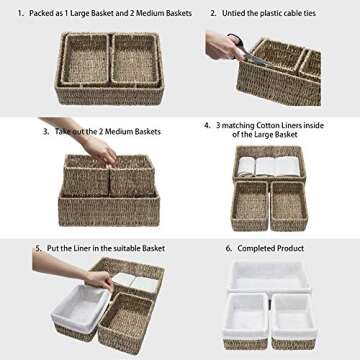 1. Packed as 1 Large Basket and 2 Medium Baskets

2. Untied the plastic cable ties

3. Take out the 2 Medium Baskets

4. 3 matching Cotton Liners inside of the Large Basket

5. Put the Liner in the suitable Basket

6. Completed Product