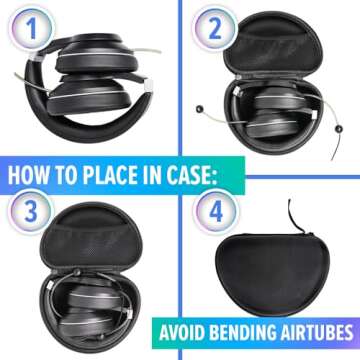 1

2

HOW TO PLACE IN CASE:

3

4

AVOID BENDING AIRTUBES