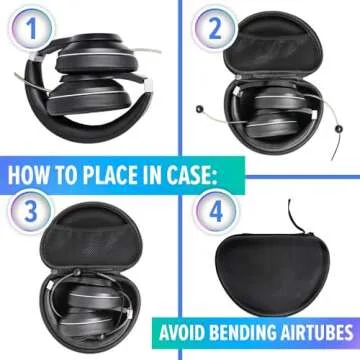 1

2

HOW TO PLACE IN CASE:

3

4

AVOID BENDING AIRTUBES