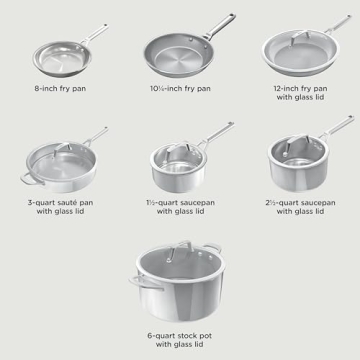 8-inch fry pan

10¼-inch fry pan

12-inch fry pan with glass lid

3-quart sauté pan with glass lid

1½-quart saucepan with glass lid

2½-quart saucepan with glass lid

6-quart stock pot with glass lid