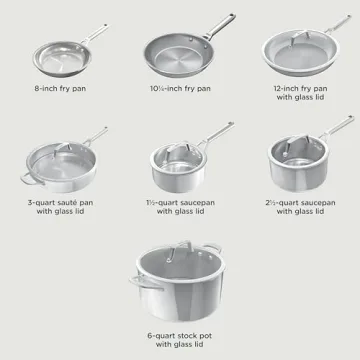 8-inch fry pan

10¼-inch fry pan

12-inch fry pan with glass lid

3-quart sauté pan with glass lid

1½-quart saucepan with glass lid

2½-quart saucepan with glass lid

6-quart stock pot with glass lid