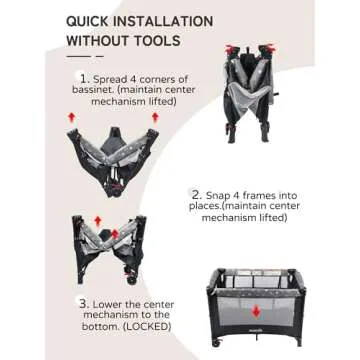 QUICK INSTALLATION WITHOUT TOOLS

1. Spread 4 corners of bassinet. (maintain center mechanism lifted)

2. Snap 4 frames into places.(maintain center mechanism lifted)

3. Lower the center mechanism to the bottom. (LOCKED)