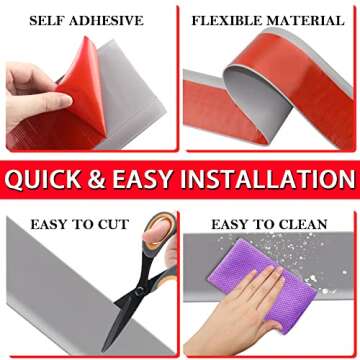 SELF ADHESIVE

FLEXIBLE MATERIAL

QUICK & EASY INSTALLATION

EASY TO CUT

EASY TO CLEAN