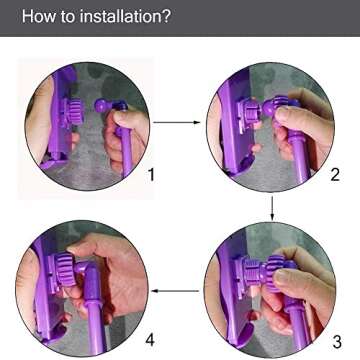 How to installation?

1

2

3

4