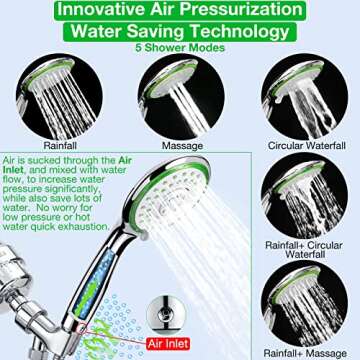 Innovative Air Pressurization Water Saving Technology

5 Shower Modes

Rainfall

Massage

Circular Waterfall

Air is sucked through the Air Inlet, and mixed with water flow, to increase water pressure significantly, while also save lots of water. No worry for low pressure or hot water quick exhaustion.

Rainfall+ Circular Waterfall

Air Inlet

Rainfall+ Massage