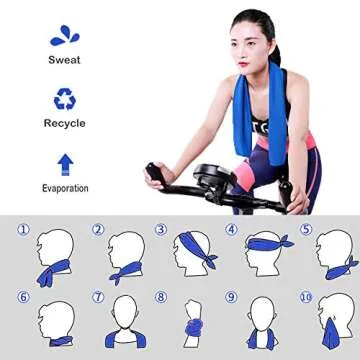 Sweat

Recycle

Evaporation

TG

①
②
③
④
⑤
⑥
⑦
⑧
⑨
⑩