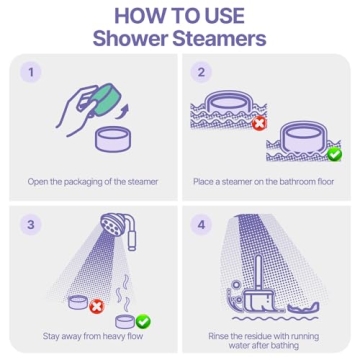 HOW TO USE
Shower Steamers

1

Open the packaging of the steamer

2

Place a steamer on the bathroom floor

3

Stay away from heavy flow

4

Rinse the residue with running water after bathing