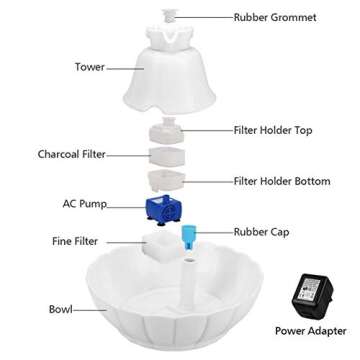 Rubber Grommet
Tower
Filter Holder Top
Charcoal Filter
Filter Holder Bottom
AC Pump
Rubber Cap
Fine Filter
Bowl
Power Adapter