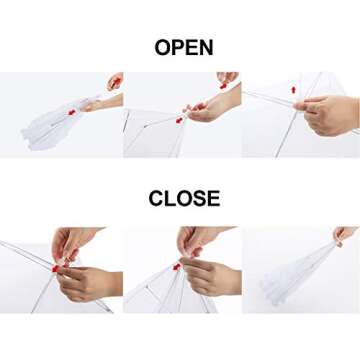 OPEN

CLOSE