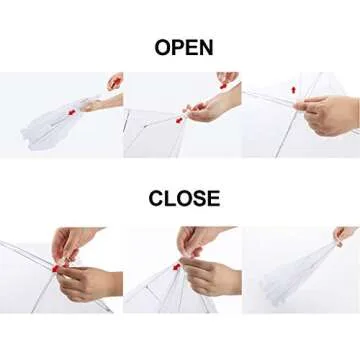 OPEN

CLOSE