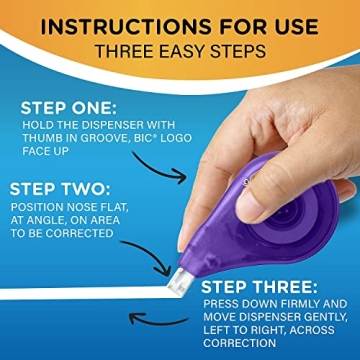 INSTRUCTIONS FOR USE
THREE EASY STEPS

STEP ONE:
HOLD THE DISPENSER WITH THUMB IN GROOVE, BIC® LOGO FACE UP

STEP TWO:
POSITION NOSE FLAT, AT ANGLE, ON AREA TO BE CORRECTED

STEP THREE:
PRESS DOWN FIRMLY AND MOVE DISPENSER GENTLY, LEFT TO RIGHT, ACROSS CORRECTION