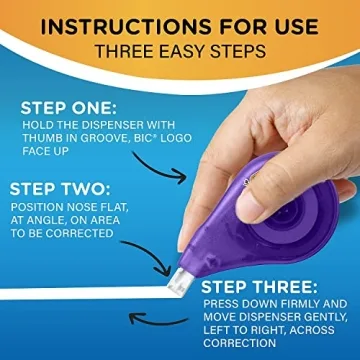 INSTRUCTIONS FOR USE
THREE EASY STEPS

STEP ONE:
HOLD THE DISPENSER WITH THUMB IN GROOVE, BIC® LOGO FACE UP

STEP TWO:
POSITION NOSE FLAT, AT ANGLE, ON AREA TO BE CORRECTED

STEP THREE:
PRESS DOWN FIRMLY AND MOVE DISPENSER GENTLY, LEFT TO RIGHT, ACROSS CORRECTION