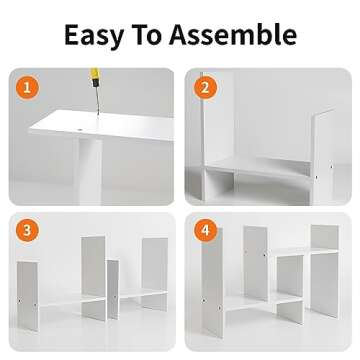 Easy To Assemble

1

2

3

4