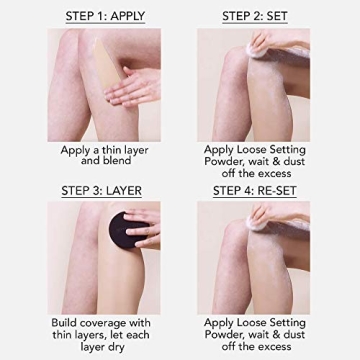 STEP 1: APPLY

Apply a thin layer and blend

STEP 2: SET

Apply Loose Setting Powder, wait & dust off the excess

STEP 3: LAYER

Build coverage with thin layers, let each layer dry

STEP 4: RE-SET

Apply Loose Setting Powder, wait & dust off the excess