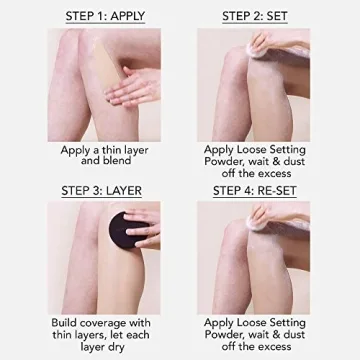 STEP 1: APPLY

Apply a thin layer and blend

STEP 2: SET

Apply Loose Setting Powder, wait & dust off the excess

STEP 3: LAYER

Build coverage with thin layers, let each layer dry

STEP 4: RE-SET

Apply Loose Setting Powder, wait & dust off the excess