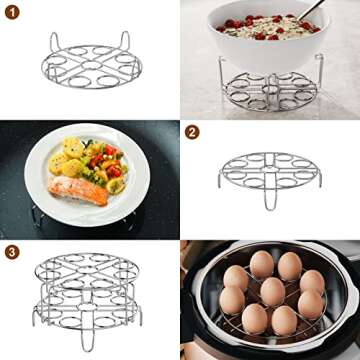 1

2

3